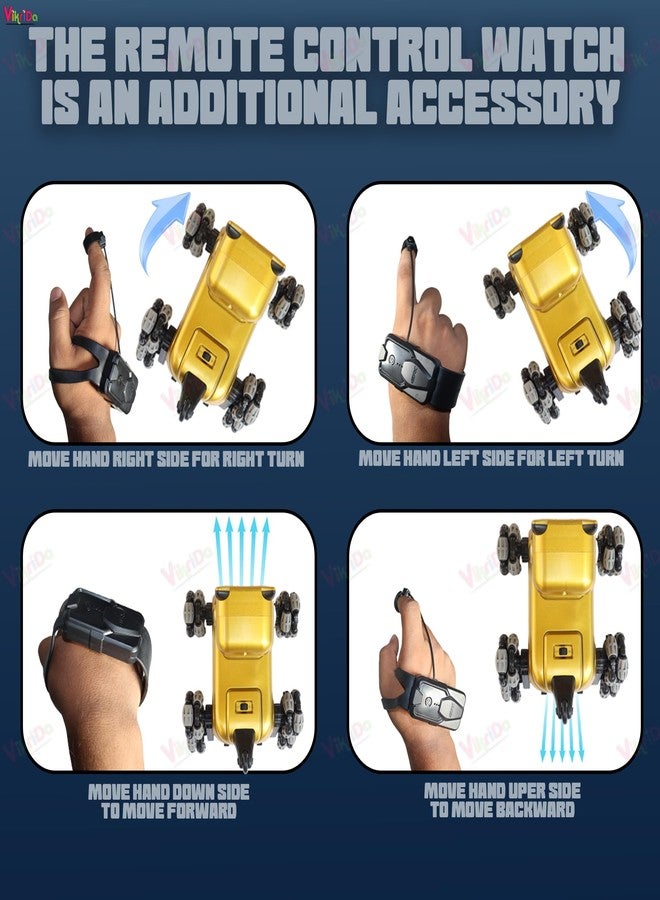 VikriDa

THE REMOTE CONTROL WATCH IS AN ADDITIONAL ACCESSORY

MOVE HAND RIGHT SIDE FOR RIGHT TURN

MOVE HAND LEFT SIDE FOR LEFT TURN

MOVE HAND DOWN SIDE TO MOVE FORWARD

MOVE HAND UPER SIDE TO MOVE BACKWARD